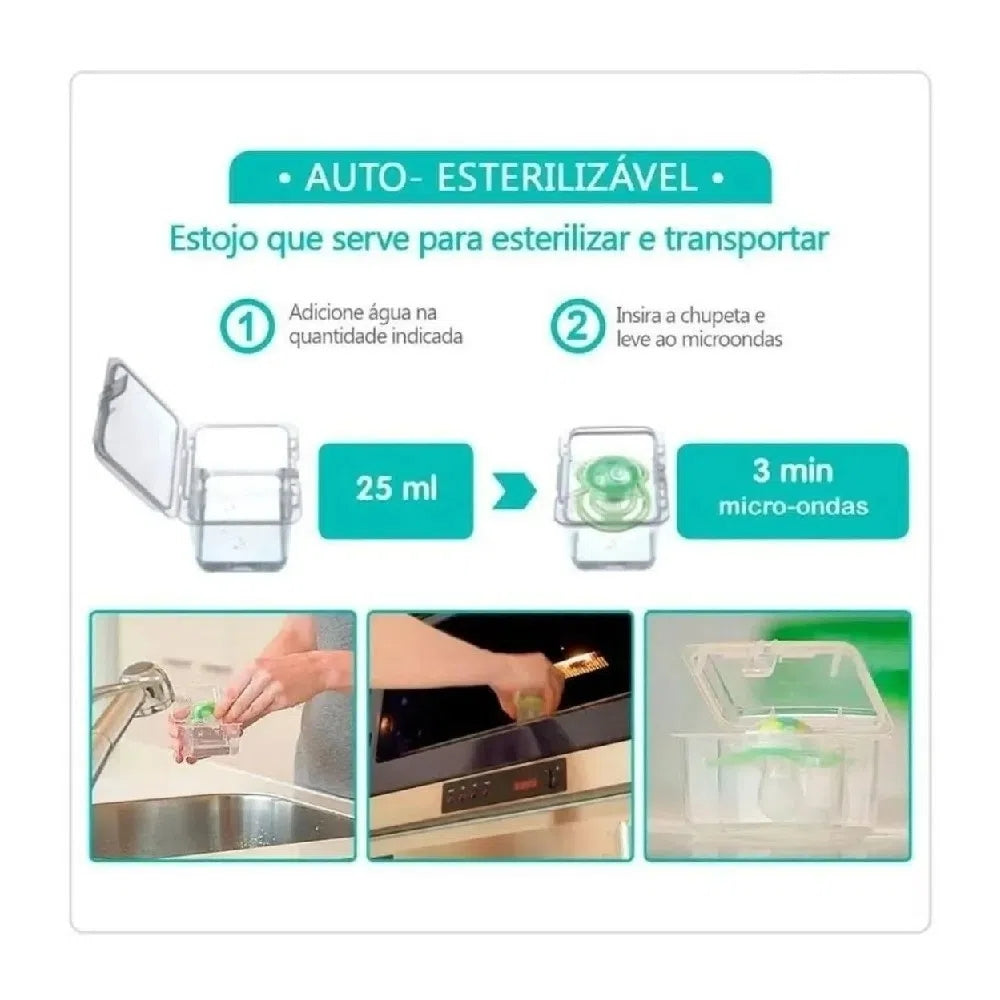 • AUTO- ESTERILIZÁVEL •

Estojo que serve para esterilizar e transportar

1 Adicione água na quantidade indicada

2 Insira a chupeta e leve ao microondas

25 ml

3 min
micro-ondas