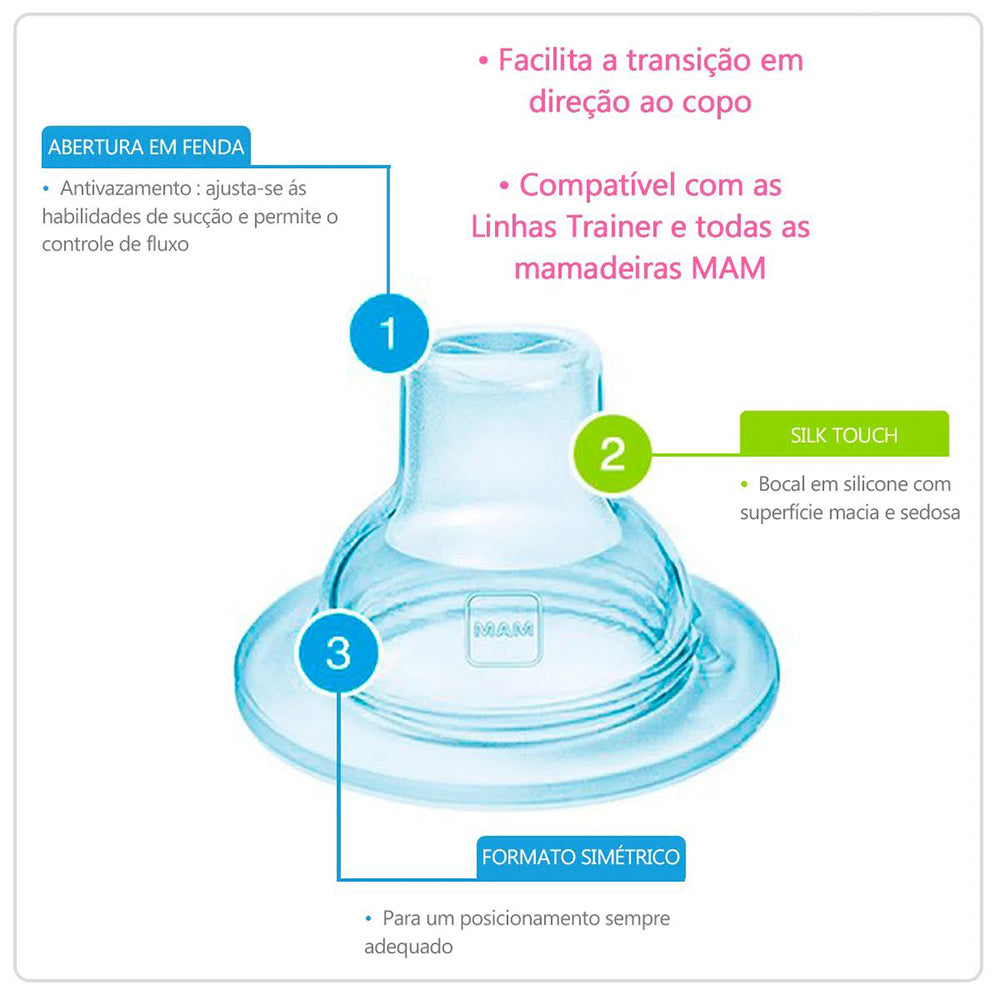 • Facilita a transição em direção ao copo

• Compatível com as Linhas Trainer e todas as mamadeiras MAM

ABERTURA EM FENDA

• Antivazamento : ajusta-se ás habilidades de sucção e permite o controle de fluxo

1

2

SILK TOUCH

• Bocal em silicone com superfície macia e sedosa

MAM

3

FORMATO SIMÉTRICO

• Para um posicionamento sempre adequado