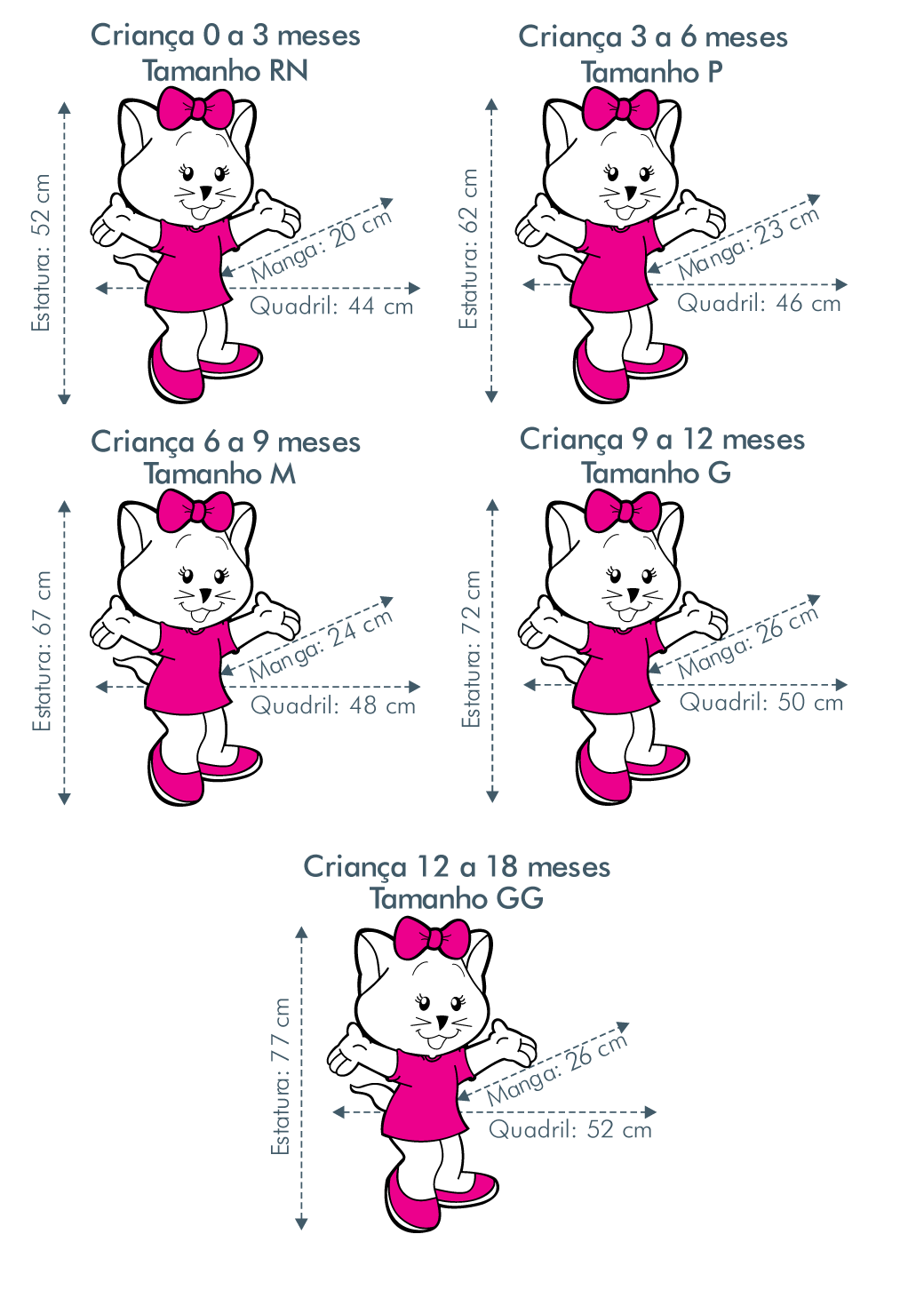 Criança 0 a 3 meses
Tamanho RN

Estatura: 52 cm
Manga: 20 cm
Quadril: 44 cm

Criança 3 a 6 meses
Tamanho P

Estatura: 62 cm
Manga: 23 cm
Quadril: 46 cm

Criança 6 a 9 meses
Tamanho M

Estatura: 67 cm
Manga: 24 cm
Quadril: 48 cm

Criança 9 a 12 meses
Tamanho G

Estatura: 72 cm
Manga: 26 cm
Quadril: 50 cm

Criança 12 a 18 meses
Tamanho GG

Estatura: 77 cm
Manga: 26 cm
Quadril: 52 cm