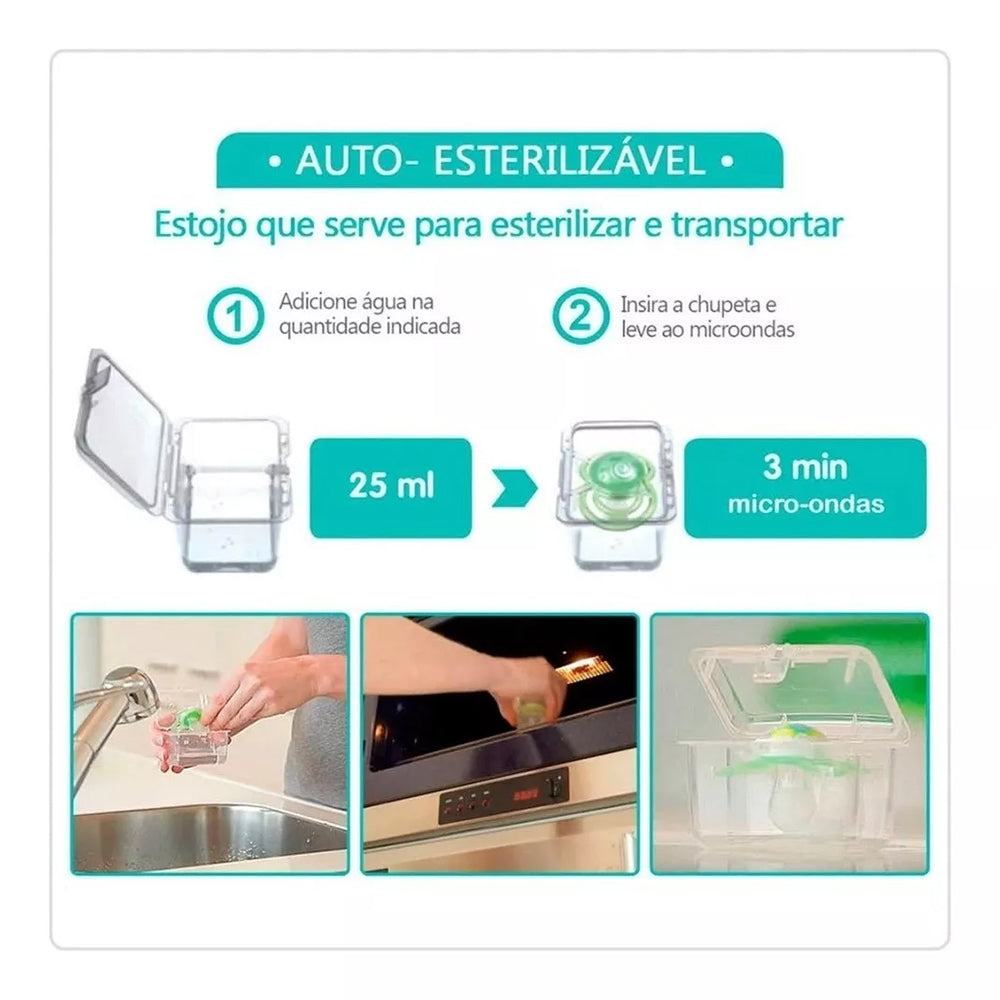 • AUTO- ESTERILIZÁVEL •

Estojo que serve para esterilizar e transportar

1 Adicione água na quantidade indicada

2 Insira a chupeta e leve ao microondas

25 ml

3 min
micro-ondas