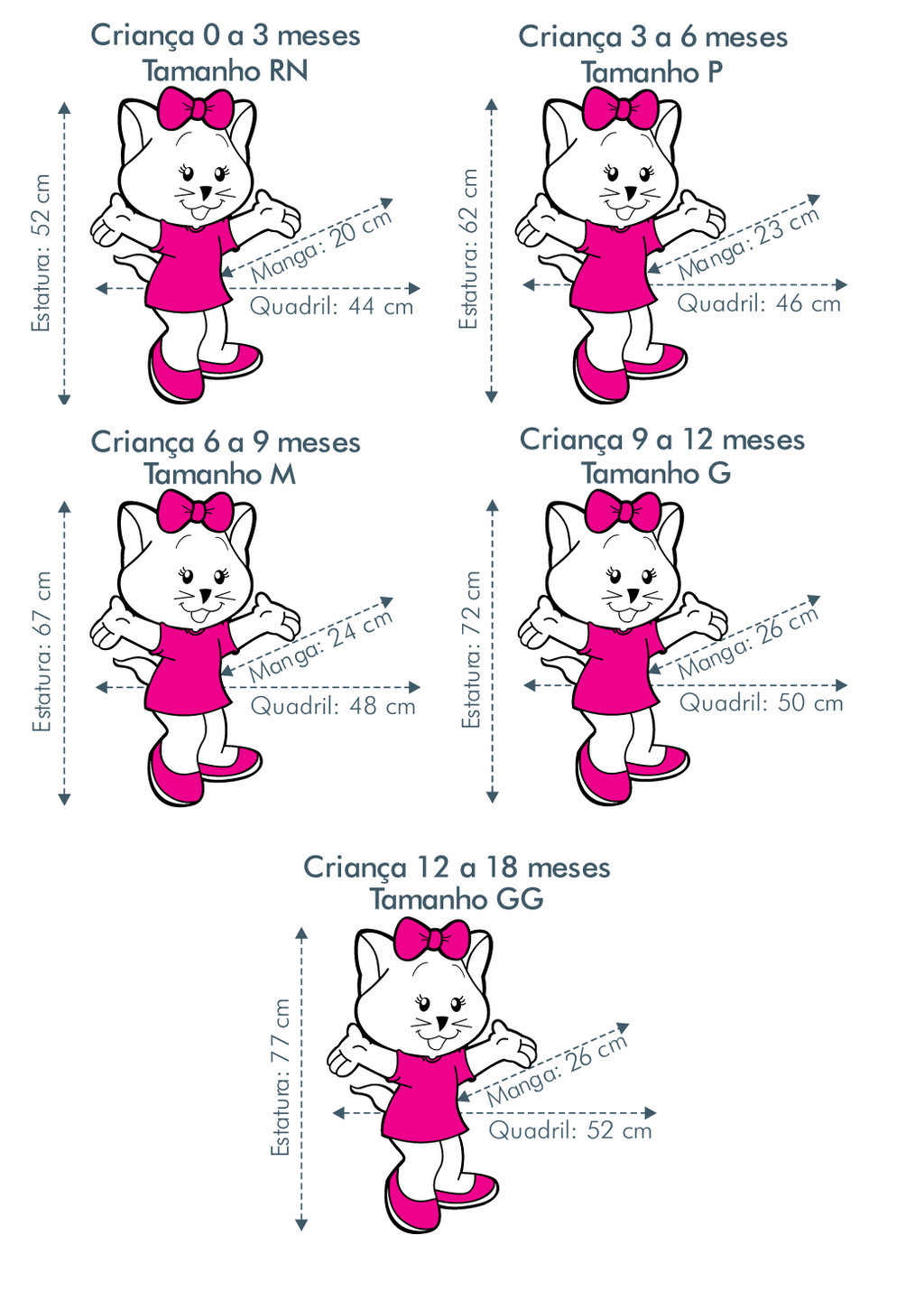 Criança 0 a 3 meses
Tamanho RN

Estatura: 52 cm
Manga: 20 cm
Quadril: 44 cm

Criança 3 a 6 meses
Tamanho P

Estatura: 62 cm
Manga: 23 cm
Quadril: 46 cm

Criança 6 a 9 meses
Tamanho M

Estatura: 67 cm
Manga: 24 cm
Quadril: 48 cm

Criança 9 a 12 meses
Tamanho G

Estatura: 72 cm
Manga: 26 cm
Quadril: 50 cm

Criança 12 a 18 meses
Tamanho GG

Estatura: 77 cm
Manga: 26 cm
Quadril: 52 cm